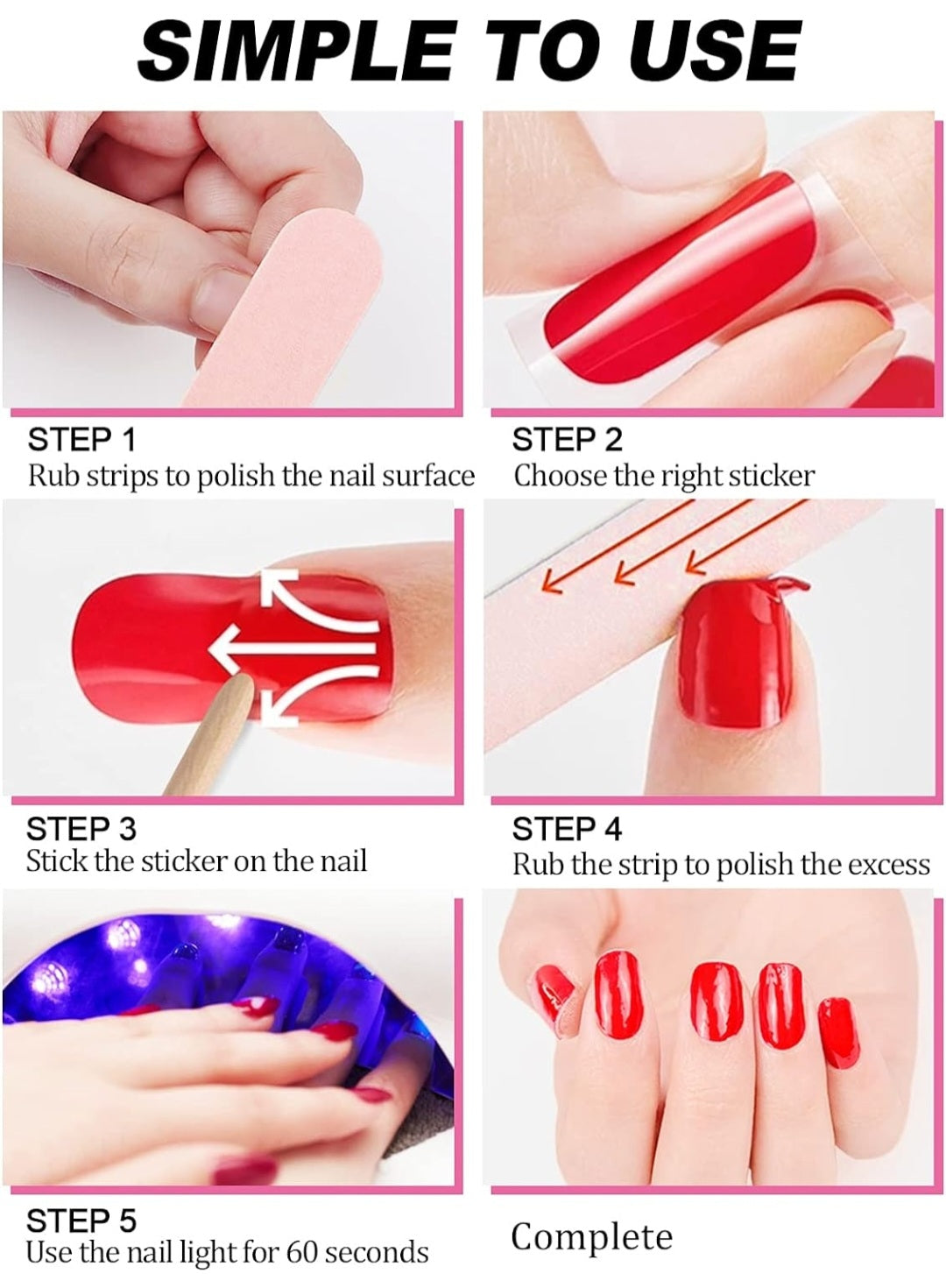 SIMPLE TO USE

STEP 1
Rub strips to polish the nail surface

STEP 2
Choose the right sticker

STEP 3
Stick the sticker on the nail

STEP 4
Rub the strip to polish the excess

STEP 5
Use the nail light for 60 seconds

Complete